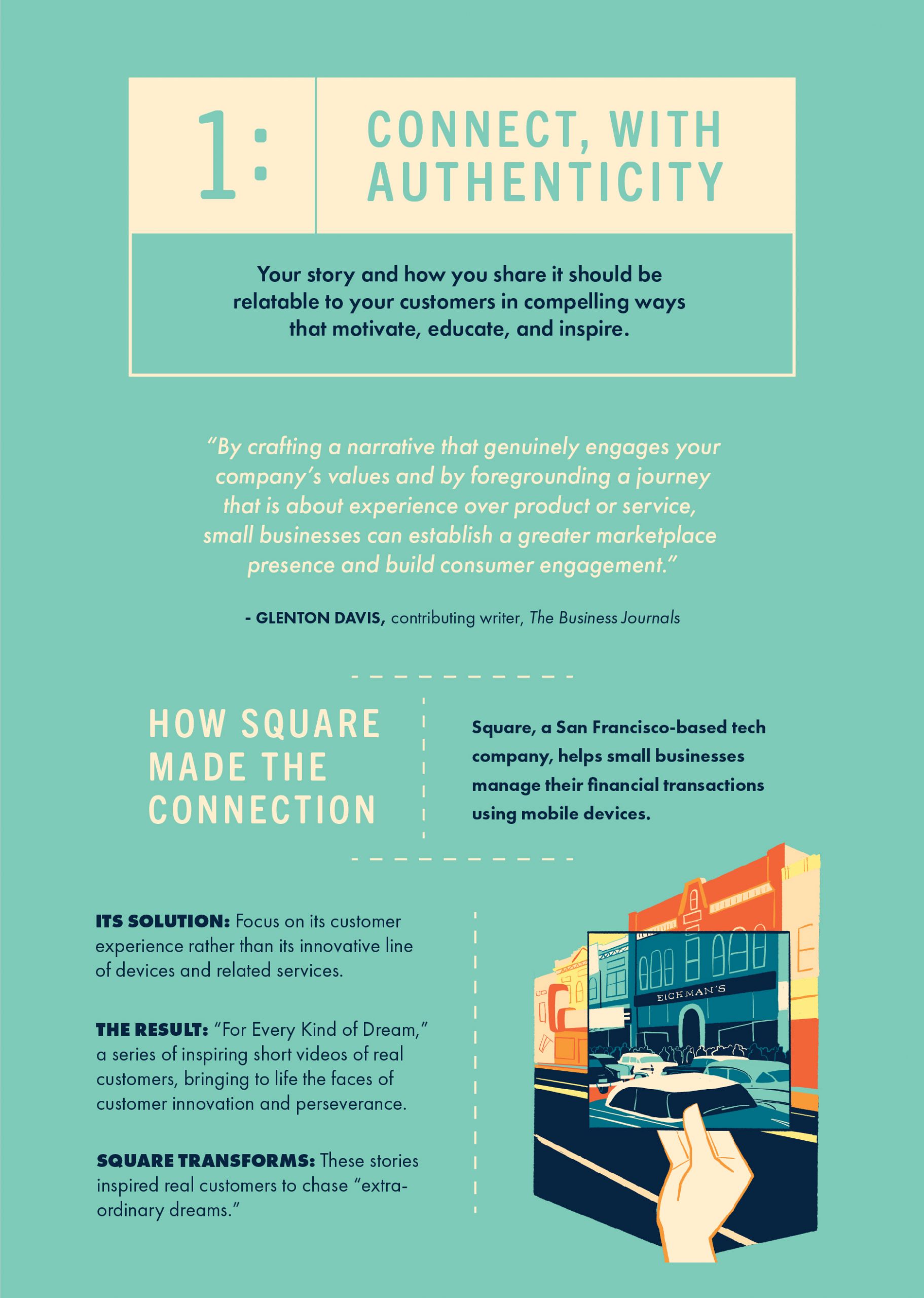 1:

CONNECT, WITH AUTHENTICITY

Your story and how you share it should be relatable to your customers in compelling ways that motivate, educate, and inspire.

"By crafting a narrative that genuinely engages your company's values and by foregrounding a journey that is about experience over product or service, small businesses can establish a greater marketplace presence and build consumer engagement."

- GLENTON DAVIS, contributing writer, The Business Journals

HOW SQUARE MADE THE CONNECTION

Square, a San Francisco-based tech company, helps small businesses manage their financial transactions using mobile devices.

ITS SOLUTION: Focus on its customer experience rather than its innovative line of devices and related services.

THE RESULT: "For Every Kind of Dream," a series of inspiring short videos of real customers, bringing to life the faces of customer innovation and perseverance.

SQUARE TRANSFORMS: These stories inspired real customers to chase "extraordinary dreams."

EICHMAN'S